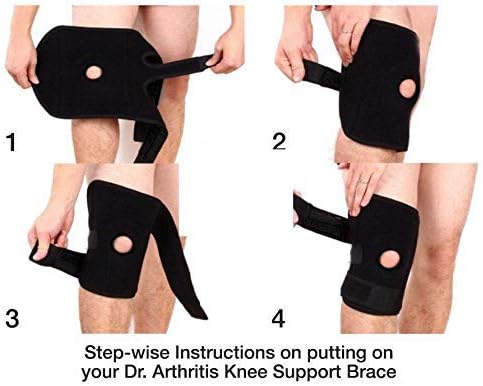 1

2

3

4

Step-wise Instructions on putting on your Dr. Arthritis Knee Support Brace