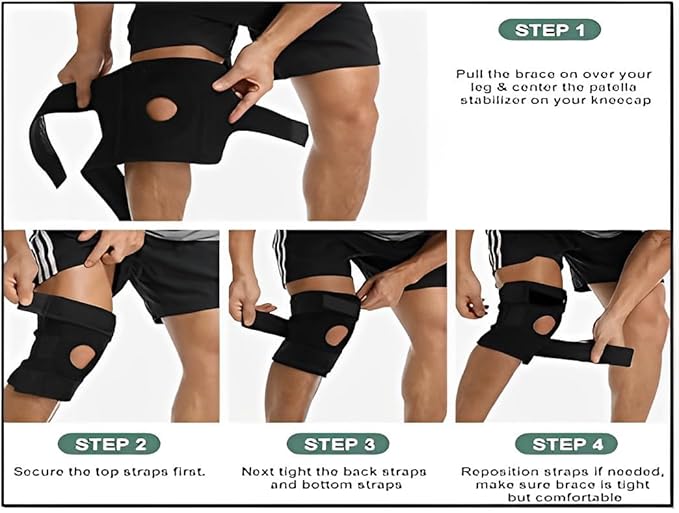 STEP 1

Pull the brace on over your leg & center the patella stabilizer on your kneecap

STEP 2

Secure the top straps first.

STEP 3

Next tight the back straps and bottom straps

STEP 4

Reposition straps if needed, make sure brace is tight but comfortable